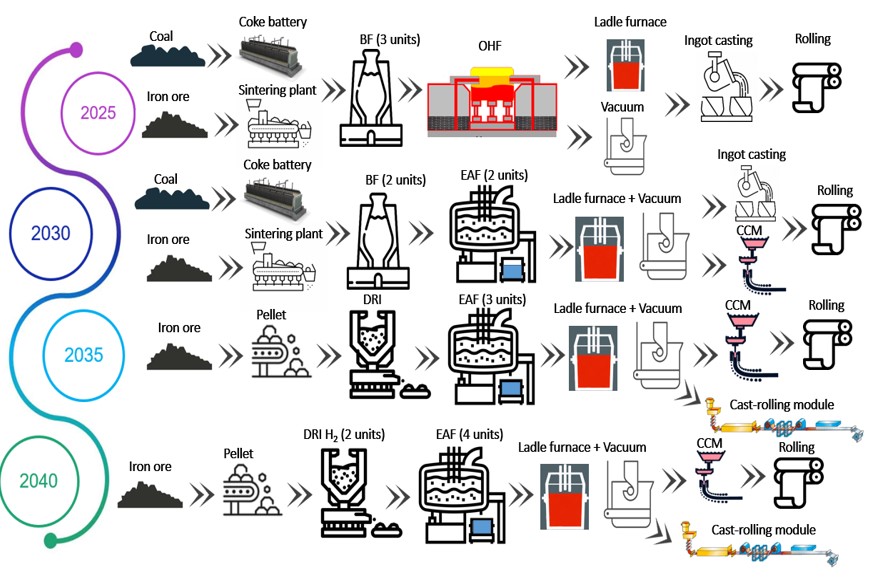 2025

Coal

Iron ore

Coke battery

Sintering plant

BF (3 units)

OHF

Ladle furnace

Vacuum

Ingot casting

Rolling

2030

Coal

Iron ore

Coke battery

Sintering plant

BF (2 units)

EAF (2 units)

Ladle furnace + Vacuum

Ingot casting

CCM

Rolling

2035

Iron ore

Pellet

DRI

EAF (3 units)

Ladle furnace + Vacuum

CCM

Rolling

Cast-rolling module

2040

Iron ore

Pellet

DRI $H_2$ (2 units)

EAF (4 units)

Ladle furnace + Vacuum

CCM

Rolling

Cast-rolling module